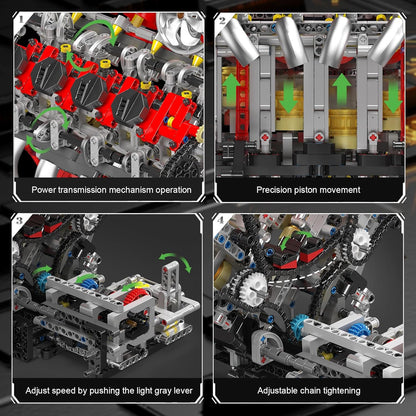 1

Power transmission mechanism operation

2

Precision piston movement

3

Adjust speed by pushing the light gray lever

4

Adjustable chain tightening