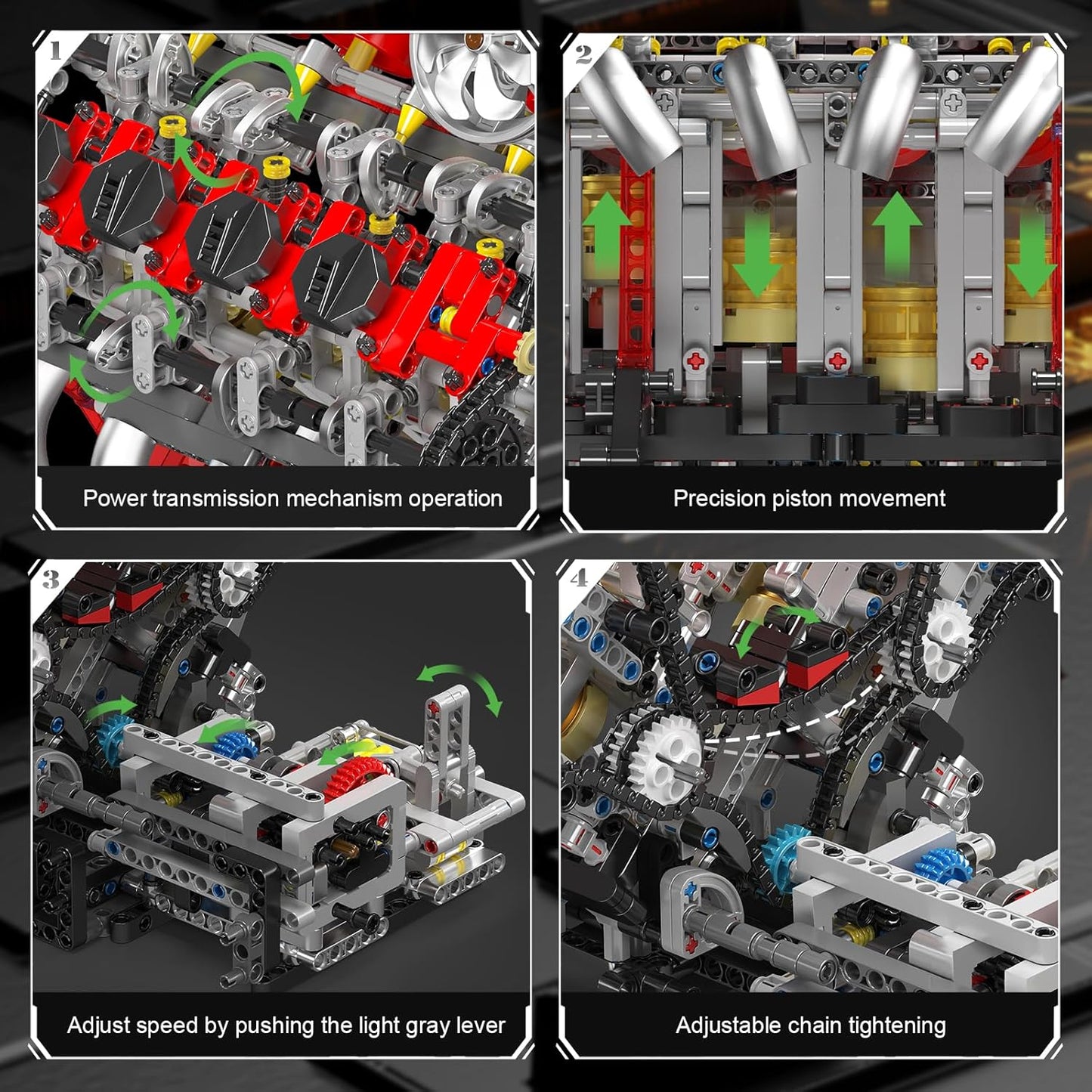 1

Power transmission mechanism operation

2

Precision piston movement

3

Adjust speed by pushing the light gray lever

4

Adjustable chain tightening