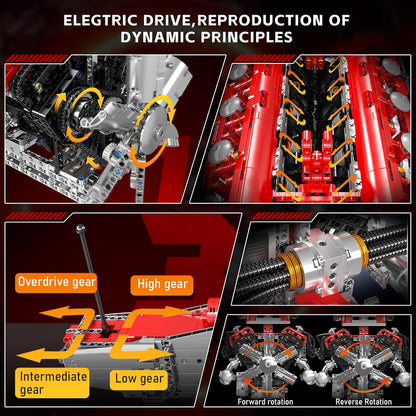 ELEGTRIC DRIVE,REPRODUCTION OF DYNAMIC PRINCIPLES

Overdrive gear

High gear

Intermediate gear

Low gear

Forward rotation

Reverse Rotation