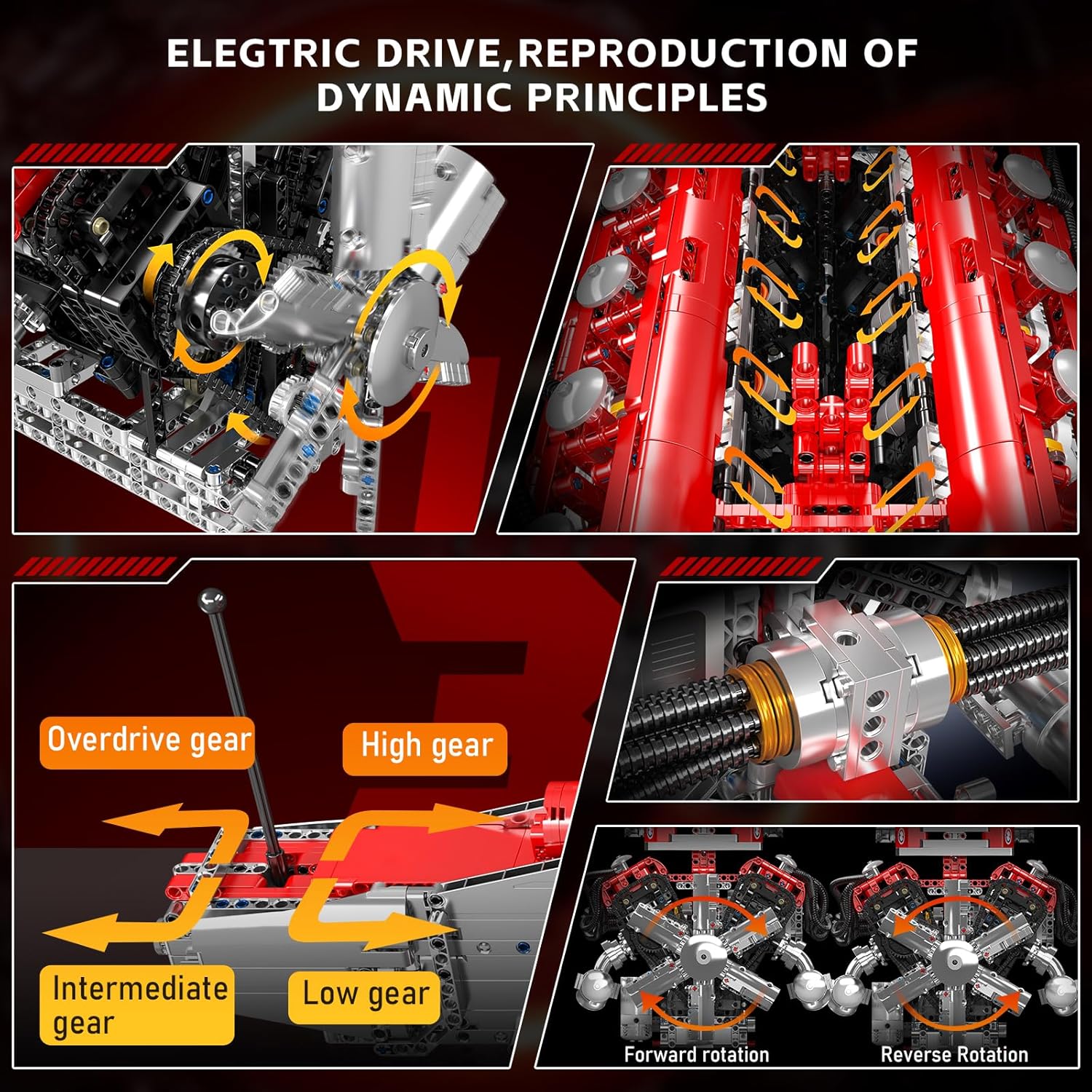 ELEGTRIC DRIVE,REPRODUCTION OF DYNAMIC PRINCIPLES

Overdrive gear

High gear

Intermediate gear

Low gear

Forward rotation

Reverse Rotation