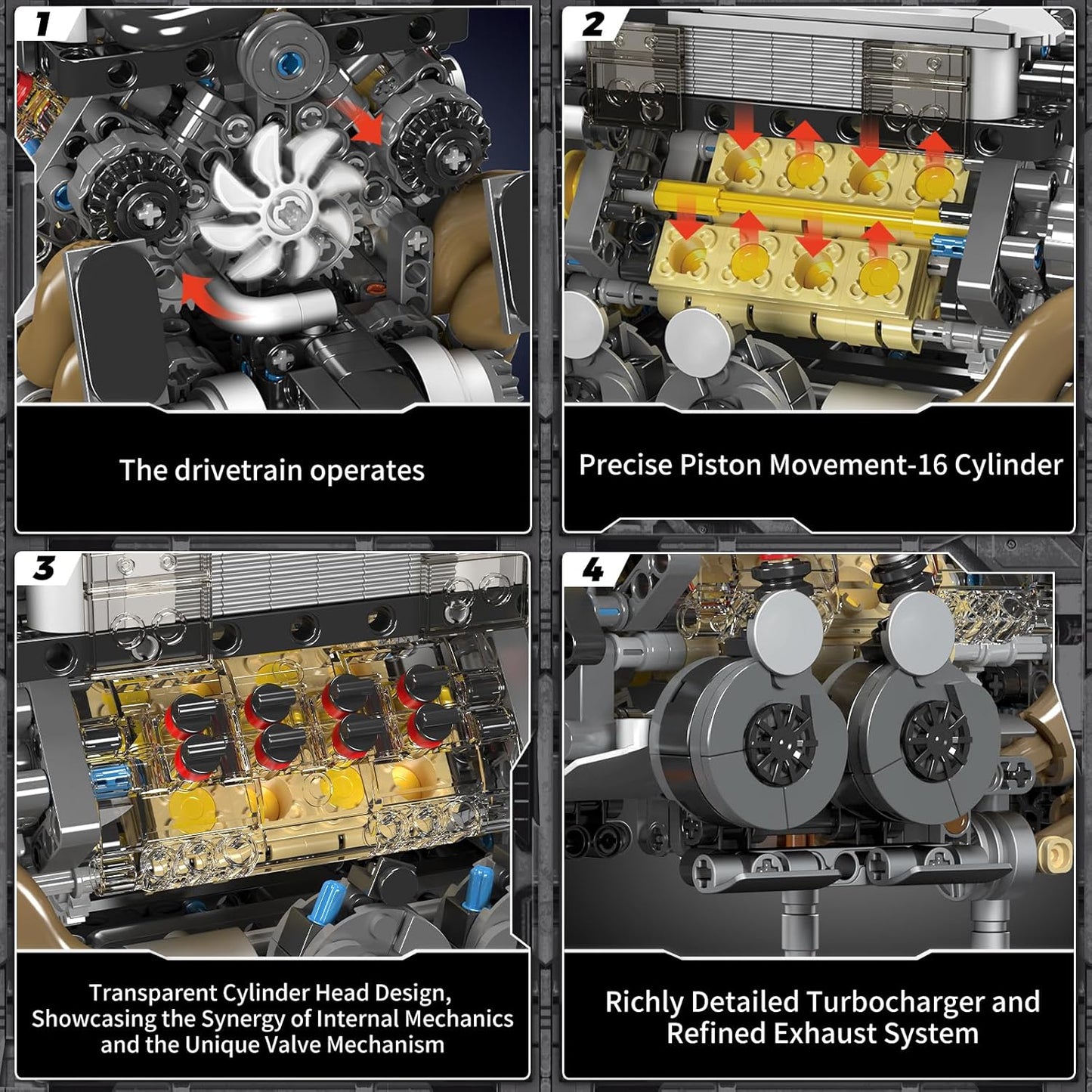 1

The drivetrain operates

2

Precise Piston Movement-16 Cylinder

3

Transparent Cylinder Head Design, Showcasing the Synergy of Internal Mechanics and the Unique Valve Mechanism

4

Richly Detailed Turbocharger and Refined Exhaust System